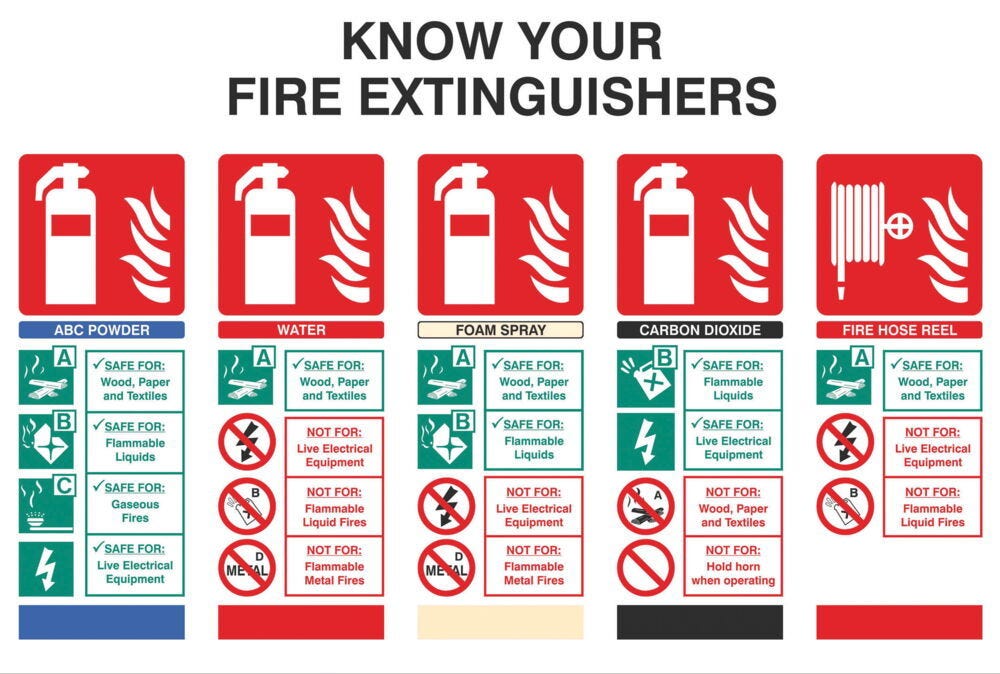 KNOW YOUR
FIRE EXTINGUISHERS

ABC POWDER

A ✓SAFE FOR: Wood, Paper and Textiles

B ✓SAFE FOR: Flammable Liquids

C ✓SAFE FOR: Gaseous Fires

✓SAFE FOR: Live Electrical Equipment

WATER

A ✓SAFE FOR: Wood, Paper and Textiles

NOT FOR: Live Electrical Equipment

B NOT FOR: Flammable Liquid Fires

D METAL NOT FOR: Flammable Metal Fires

FOAM SPRAY

A ✓SAFE FOR: Wood, Paper and Textiles

B ✓SAFE FOR: Flammable Liquids

NOT FOR: Live Electrical Equipment

D METAL NOT FOR: Flammable Metal Fires

CARBON DIOXIDE

B ✓SAFE FOR: Flammable Liquids

✓SAFE FOR: Live Electrical Equipment

A NOT FOR: Wood, Paper and Textiles

NOT FOR: Hold horn when operating

FIRE HOSE REEL

A ✓SAFE FOR: Wood, Paper and Textiles

NOT FOR: Live Electrical Equipment

B NOT FOR: Flammable Liquid Fires